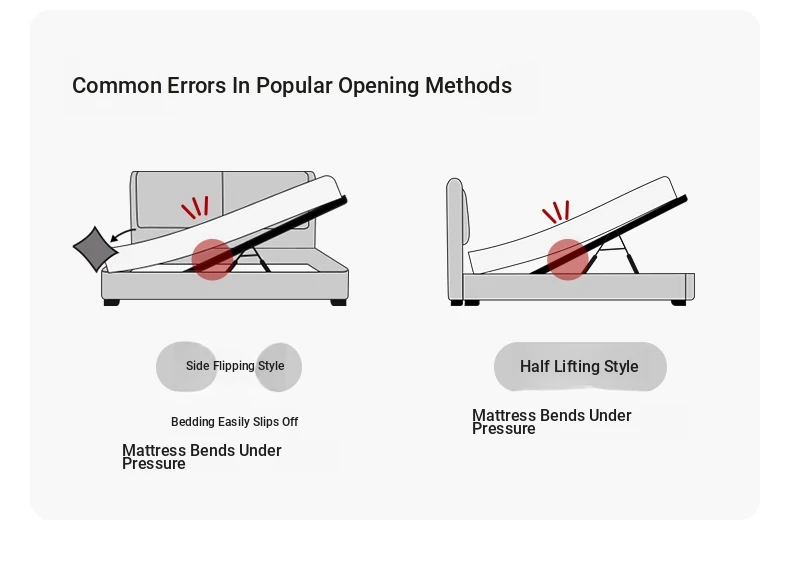 Common Errors In Popular Opening Methods

Side Flipping Style

Bedding Easily Slips Off

Mattress Bends Under Pressure

Half Lifting Style

Mattress Bends Under Pressure