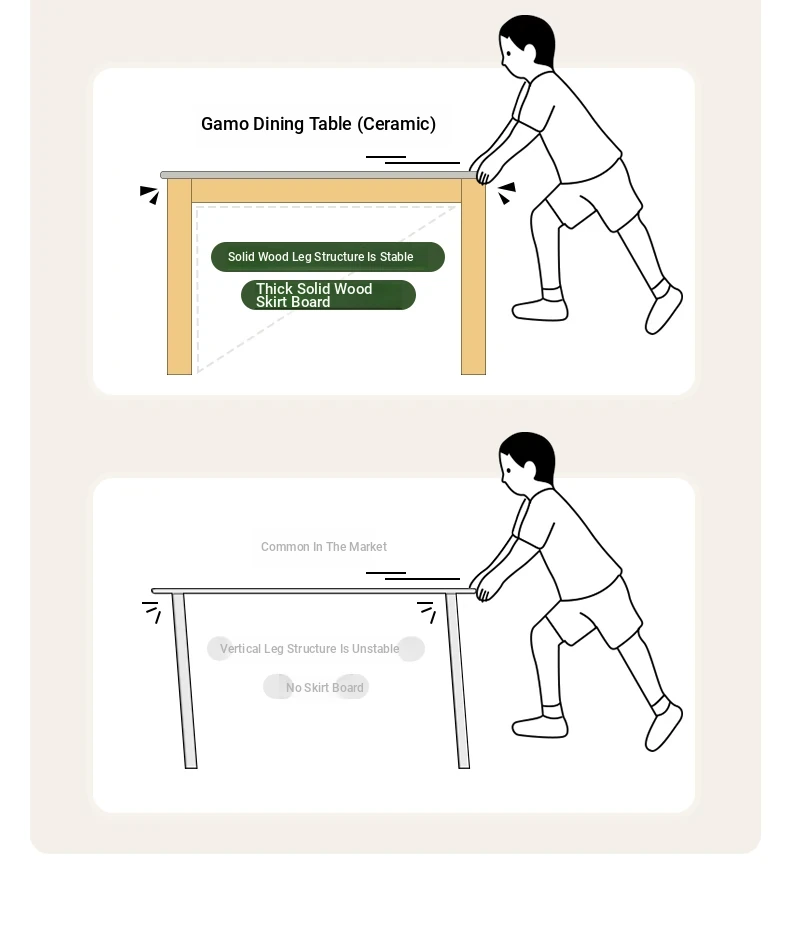 Gamo Dining Table (Ceramic)

Solid Wood Leg Structure Is Stable

Thick Solid Wood Skirt Board

Common In The Market

Vertical Leg Structure Is Unstable

No Skirt Board