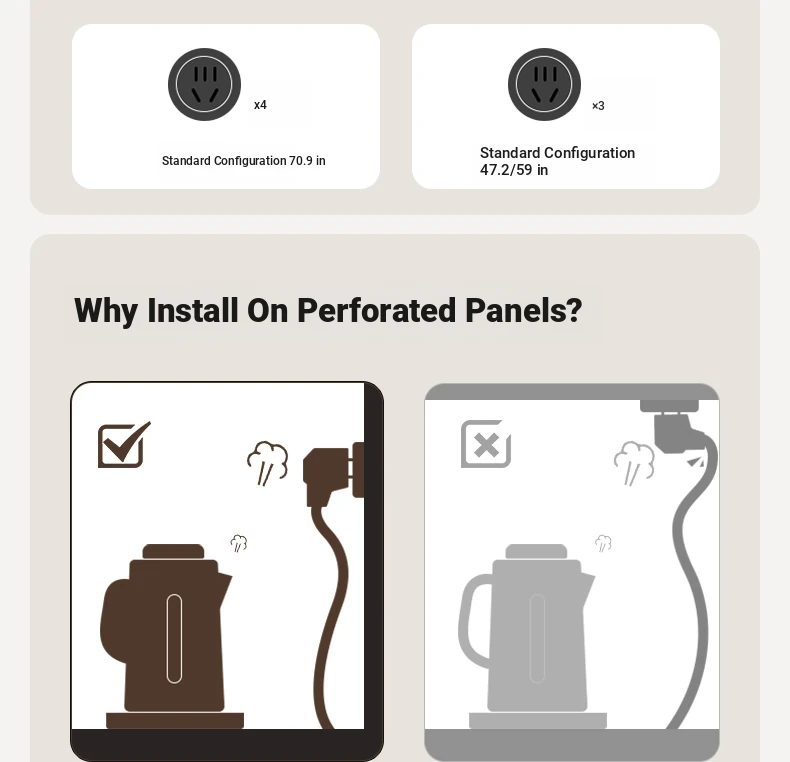 x4

Standard Configuration 70.9 in

×3

Standard Configuration
47.2/59 in

Why Install On Perforated Panels?