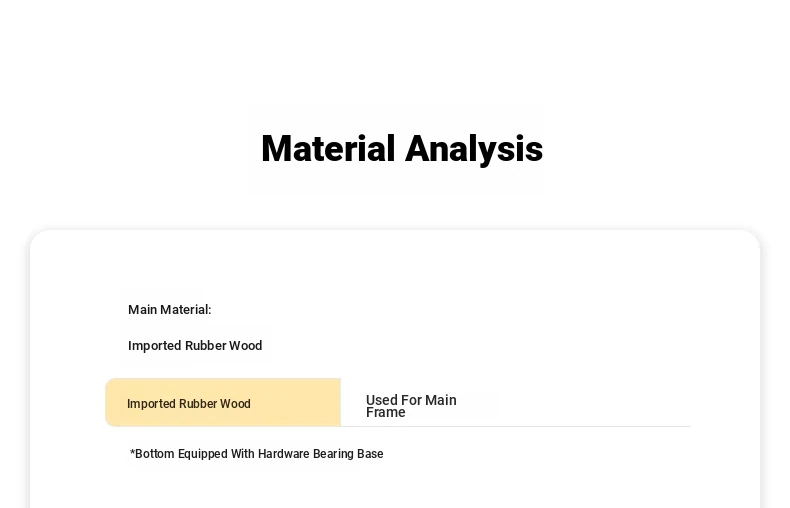 Material Analysis

Main Material:

Imported Rubber Wood

Imported Rubber Wood

Used For Main Frame

*Bottom Equipped With Hardware Bearing Base