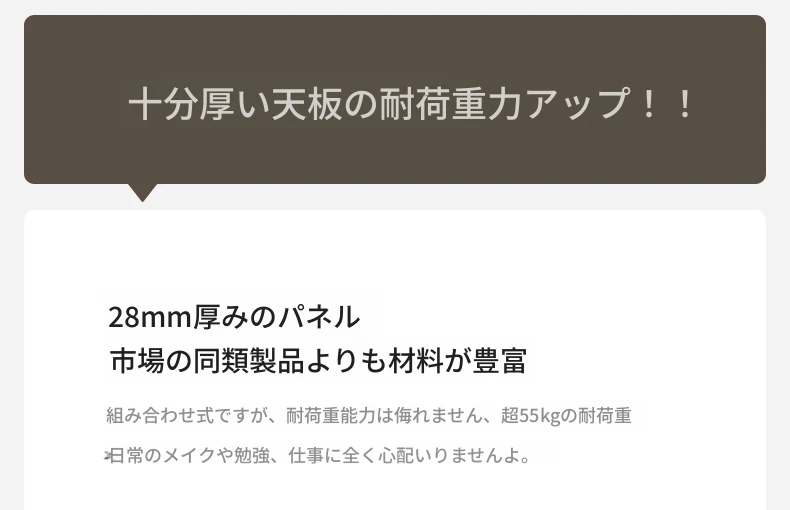 十分厚い天板の耐荷重力アップ！！

28mm厚みのパネル
市場の同類製品よりも材料が豊富

組み合わせ式ですが、耐荷重能力は侮れません、超55kgの耐荷重
日常のメイクや勉強、仕事に全く心配いりませんよ。