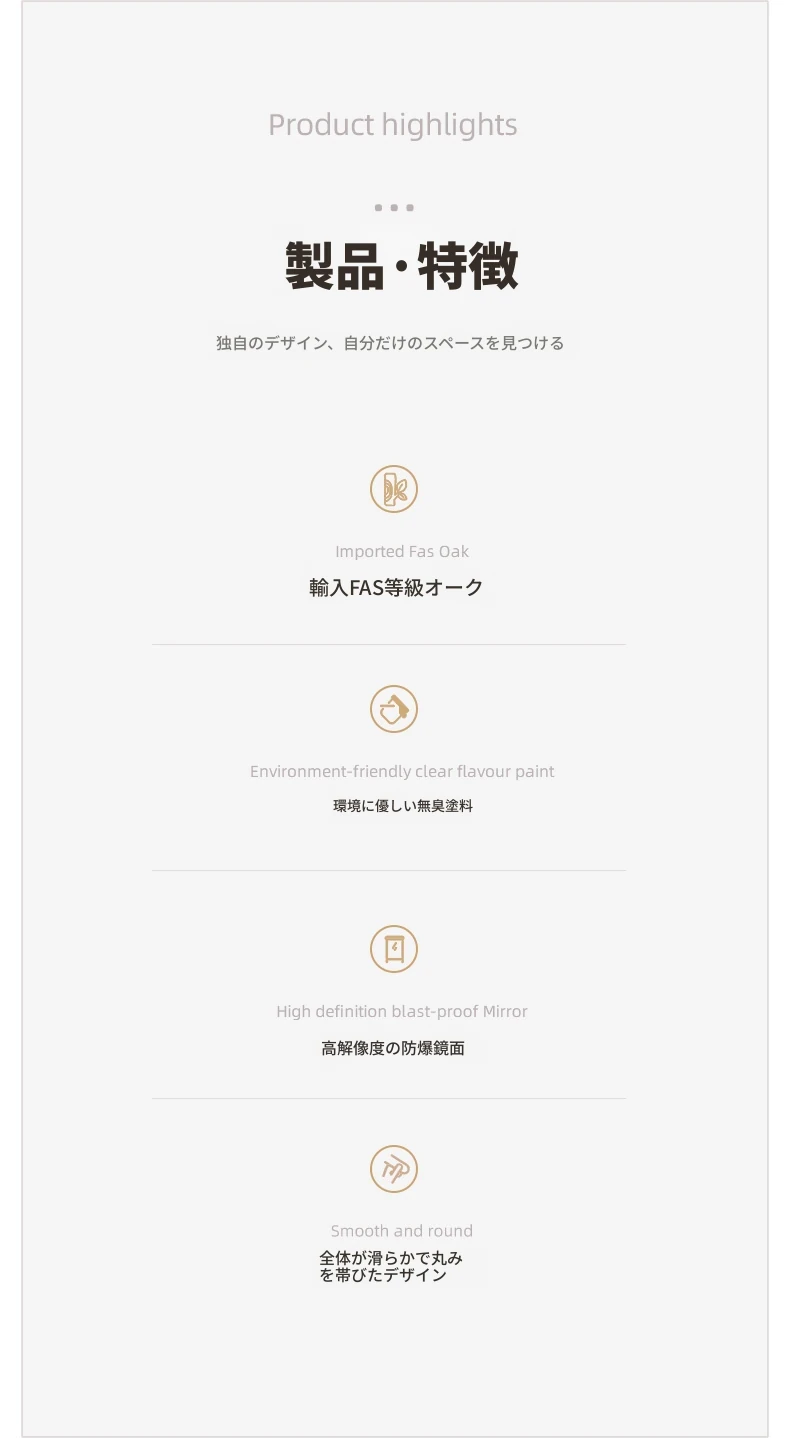 Product highlights

製品・特徴

独自のデザイン、自分だけのスペースを見つける

Imported Fas Oak

輸入FAS等級オーク

Environment-friendly clear flavour paint

環境に優しい無臭塗料

High definition blast-proof Mirror

高解像度の防爆鏡面

Smooth and round

全体が滑らかで丸みを帯びたデザイン